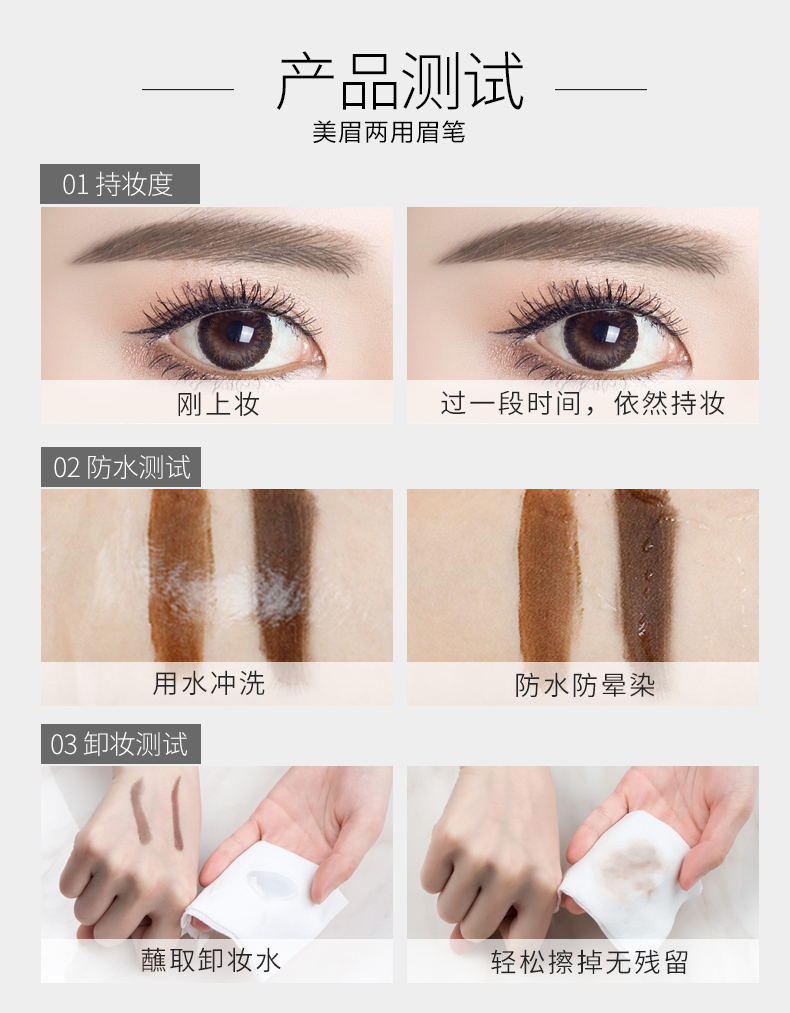 产品测试

美眉两用眉笔

01 持妆度

刚上妆

过一段时间，依然持妆

02 防水测试

用水冲洗

防水防晕染

03 卸妆测试

蘸取卸妆水

轻松擦掉无残留