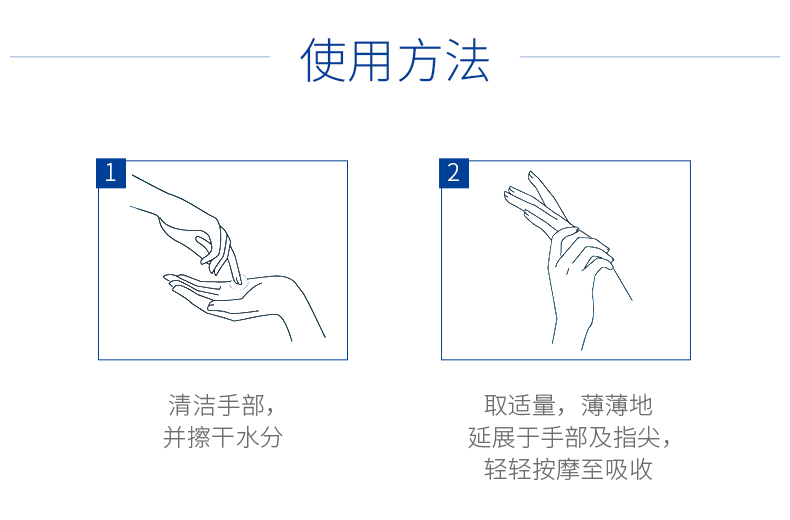 使用方法

1

清洁手部，
并擦干水分

2

取适量，薄薄地
延展于手部及指尖，
轻轻按摩至吸收