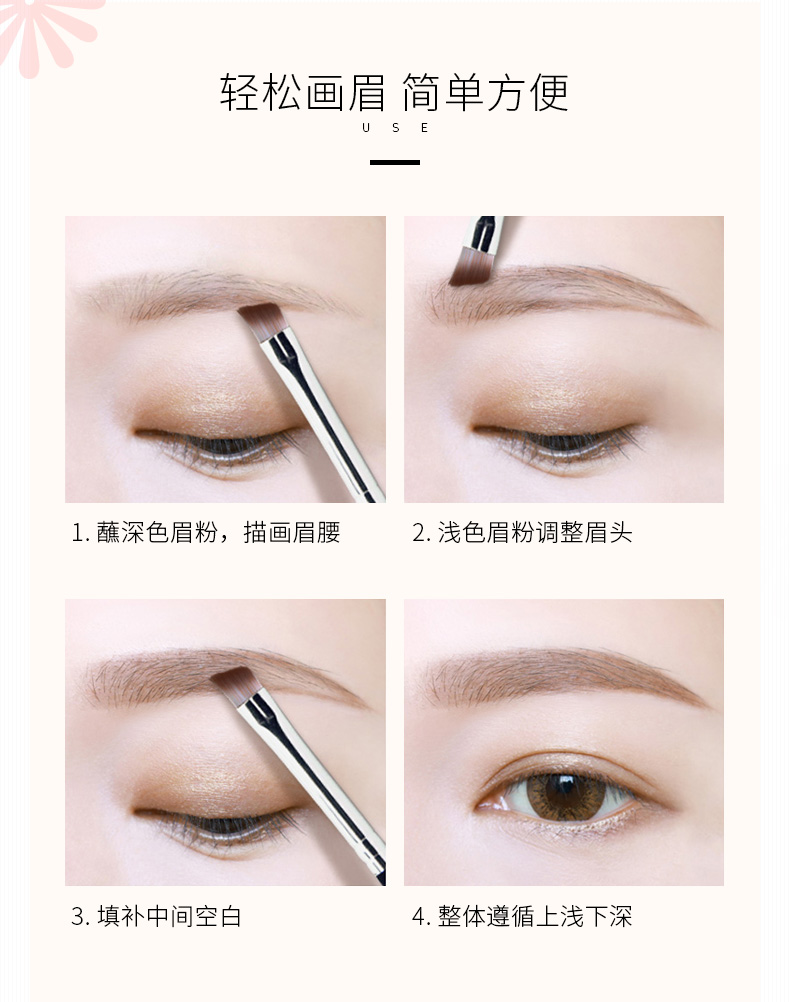 轻松画眉 简单方便
USE

1. 蘸深色眉粉，描画眉腰

2. 浅色眉粉调整眉头

3. 填补中间空白

4. 整体遵循上浅下深