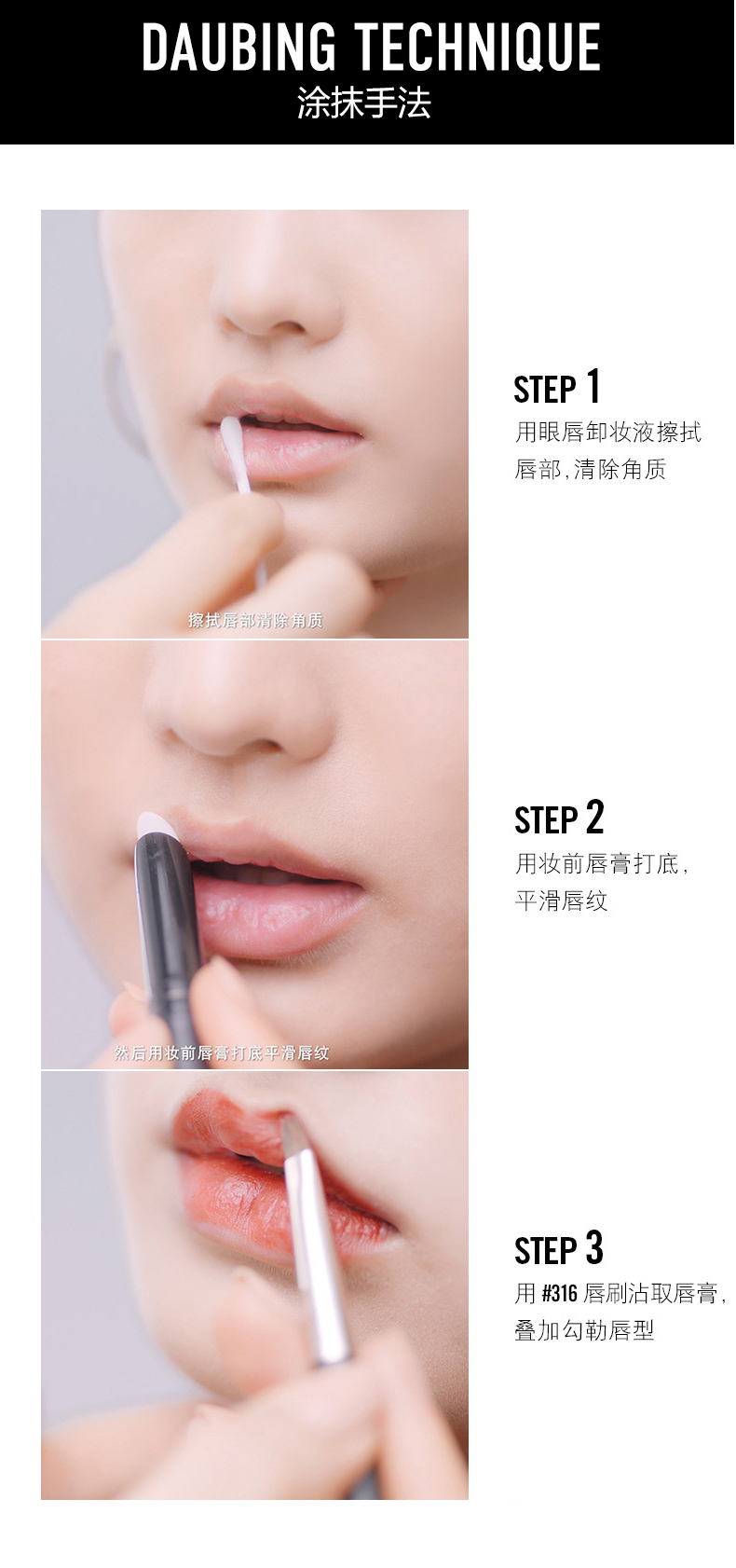 DAUBING TECHNIQUE
涂抹手法

擦拭唇部清除角质

STEP 1
用眼唇卸妆液擦拭唇部，清除角质

然后用妆前唇膏打底平滑唇纹

STEP 2
用妆前唇膏打底，平滑唇纹

STEP 3
用 #316 唇刷沾取唇膏，叠加勾勒唇型