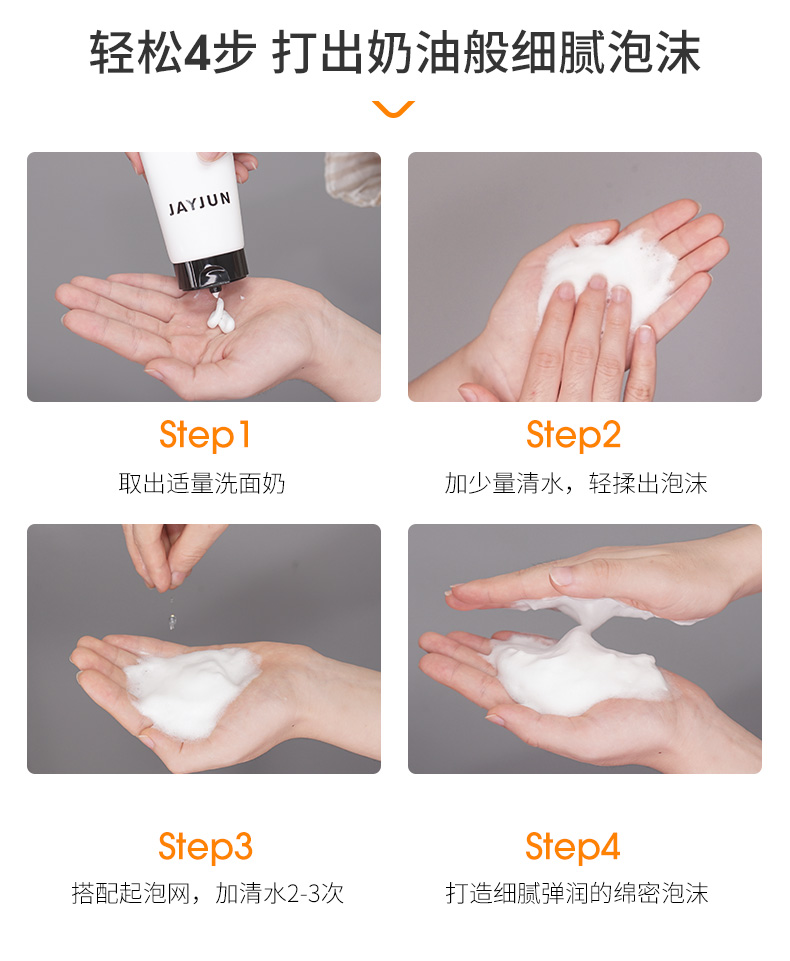 轻松4步 打出奶油般细腻泡沫

JAYJUN

Step1
取出适量洗面奶

Step2
加少量清水，轻揉出泡沫

Step3
搭配起泡网，加清水2-3次

Step4
打造细腻弹润的绵密泡沫