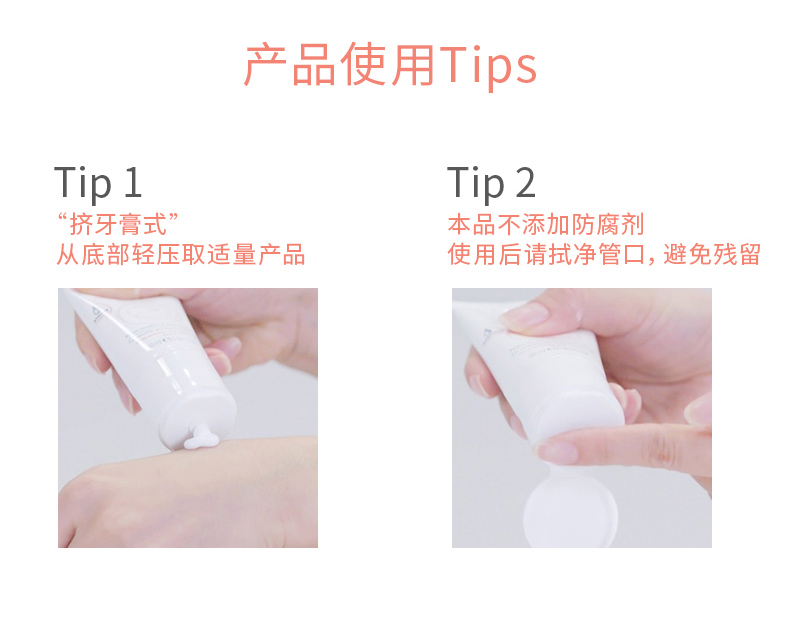 产品使用Tips

Tip 1
“挤牙膏式”
从底部轻压取适量产品

Tip 2
本品不添加防腐剂
使用后请拭净管口，避免残留