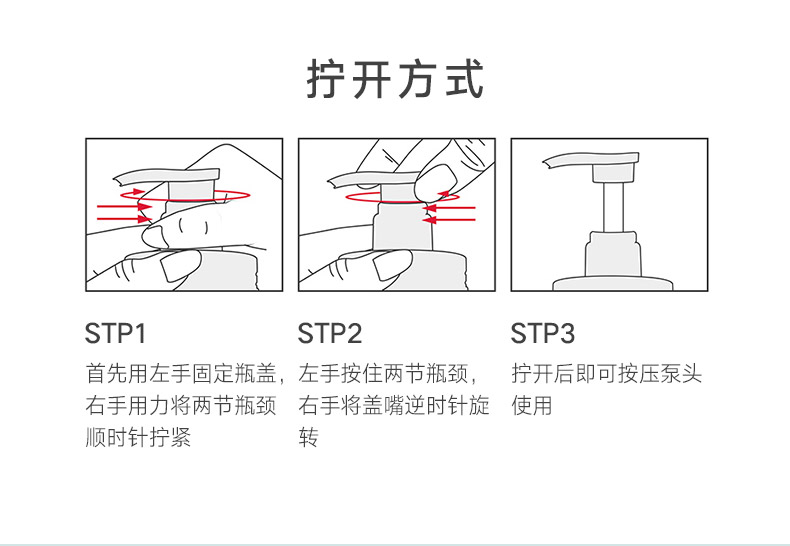 拧开方式

STP1

首先用左手固定瓶盖，右手用力将两节瓶颈顺时针拧紧

STP2

左手按住两节瓶颈，右手将盖嘴逆时针旋转

STP3

拧开后即可按压泵头使用