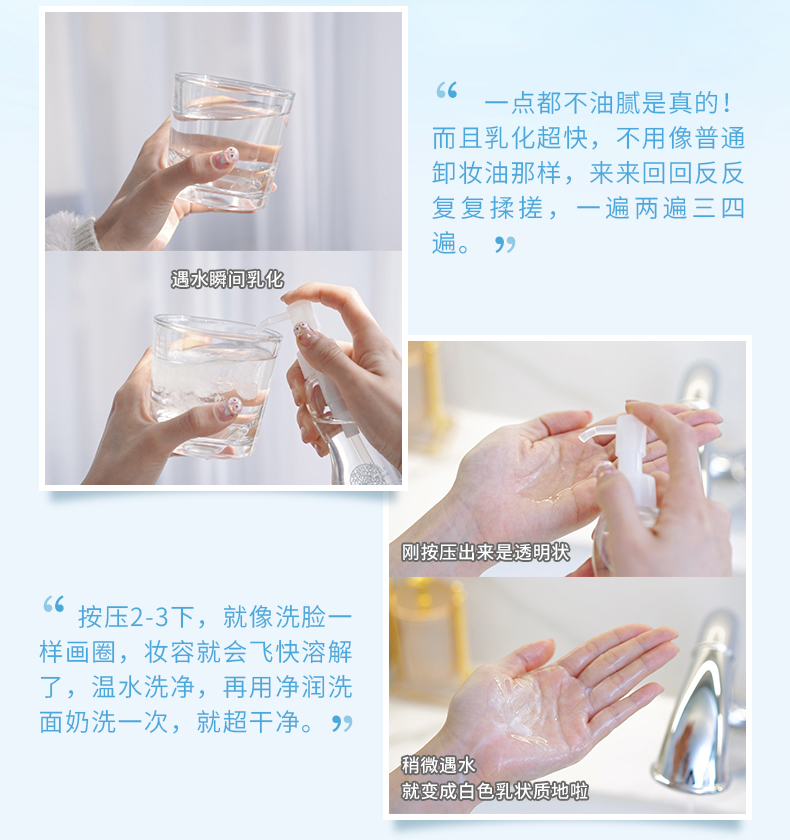 遇水瞬间乳化

“ 一点都不油腻是真的！而且乳化超快，不用像普通卸妆油那样，来来回回反反复复揉搓，一遍两遍三四遍。”

刚按压出来是透明状

“ 按压2-3下，就像洗脸一样画圈，妆容就会飞快溶解了，温水洗净，再用净润洗面奶洗一次，就超干净。”

稍微遇水
就变成白色乳状质地啦