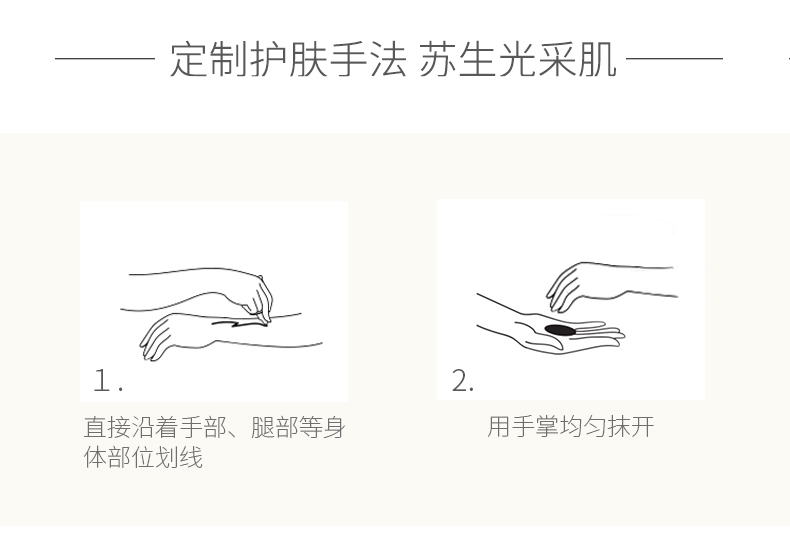 定制护肤手法 苏生光采肌

1.

直接沿着手部、腿部等身体部位划线

2.

用手掌均匀抹开