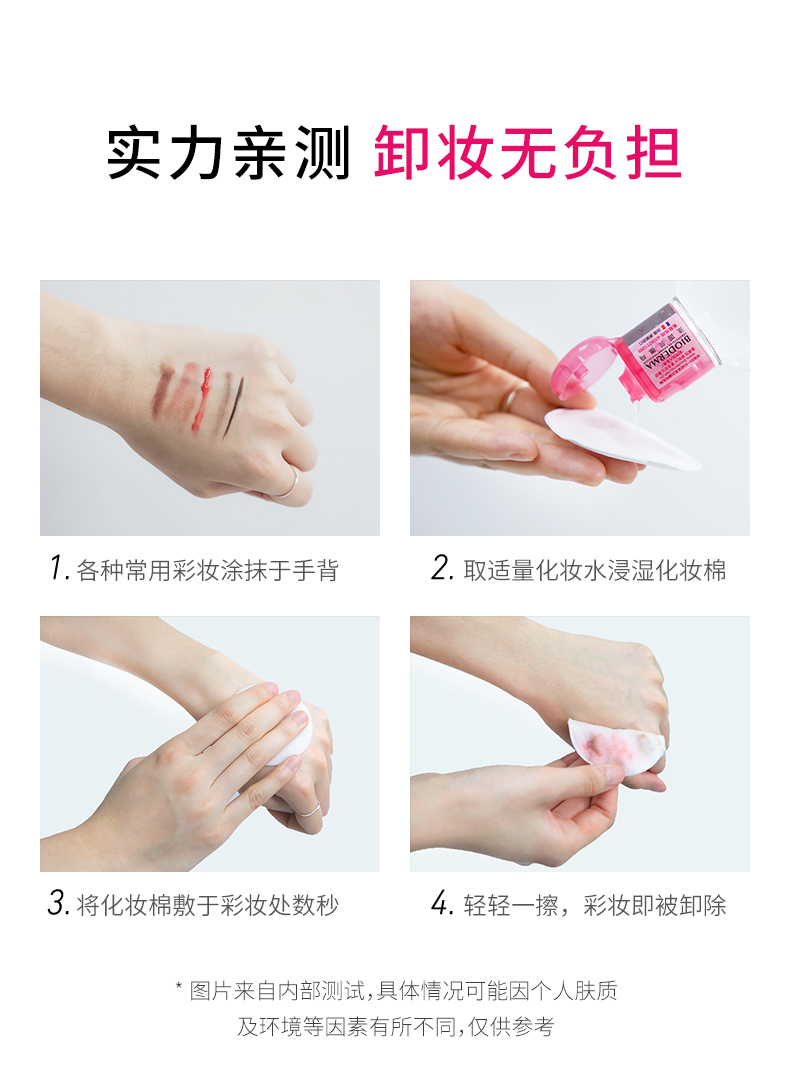 实力亲测 卸妆无负担

BIODERMA

1. 各种常用彩妆涂抹于手背

2. 取适量化妆水浸湿化妆棉

3. 将化妆棉敷于彩妆处数秒

4. 轻轻一擦，彩妆即被卸除

* 图片来自内部测试，具体情况可能因个人肤质及环境等因素有所不同，仅供参考